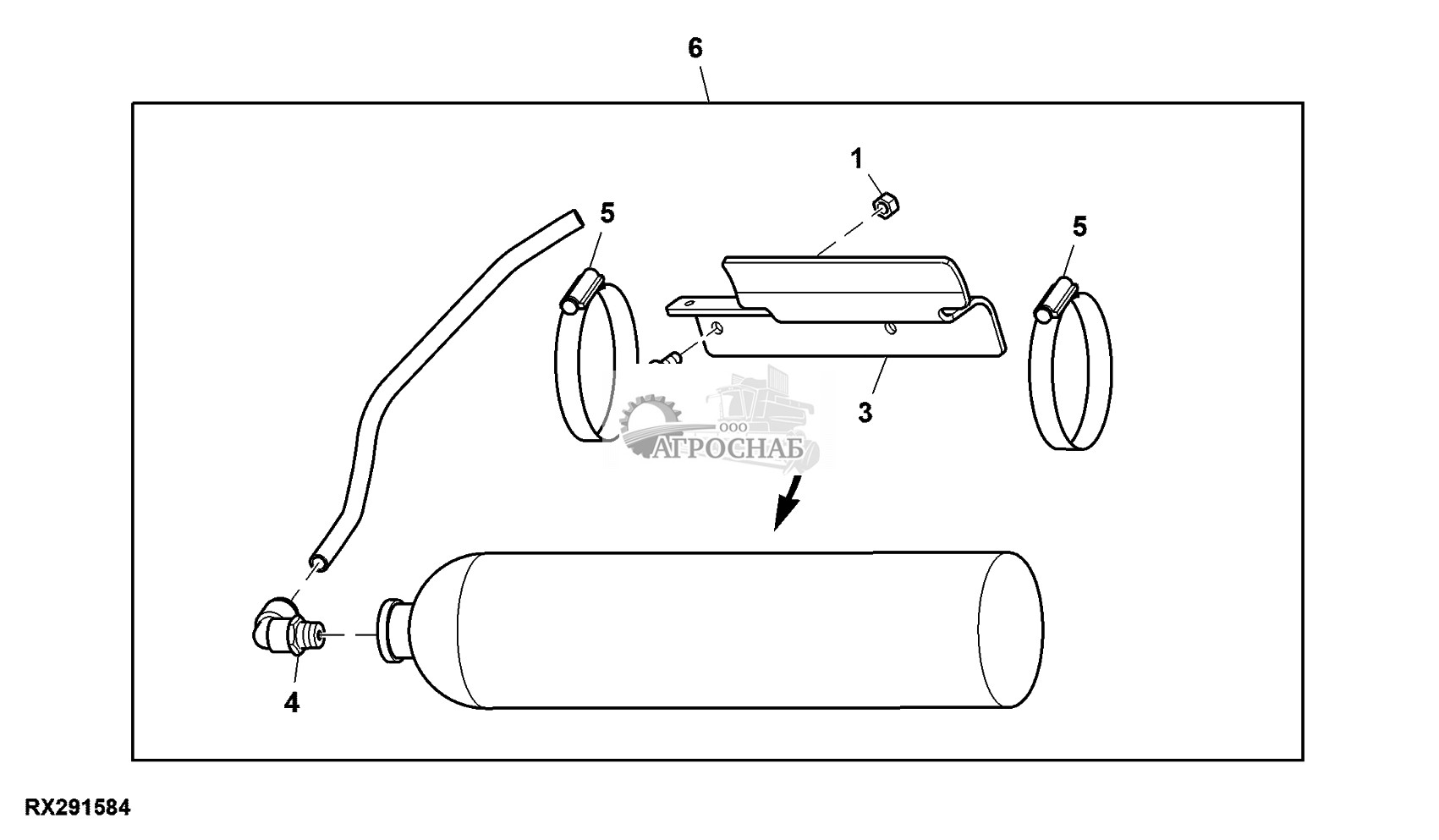 6

1

5

5

3

ООО
АГРОСНАБ

4

RX291584